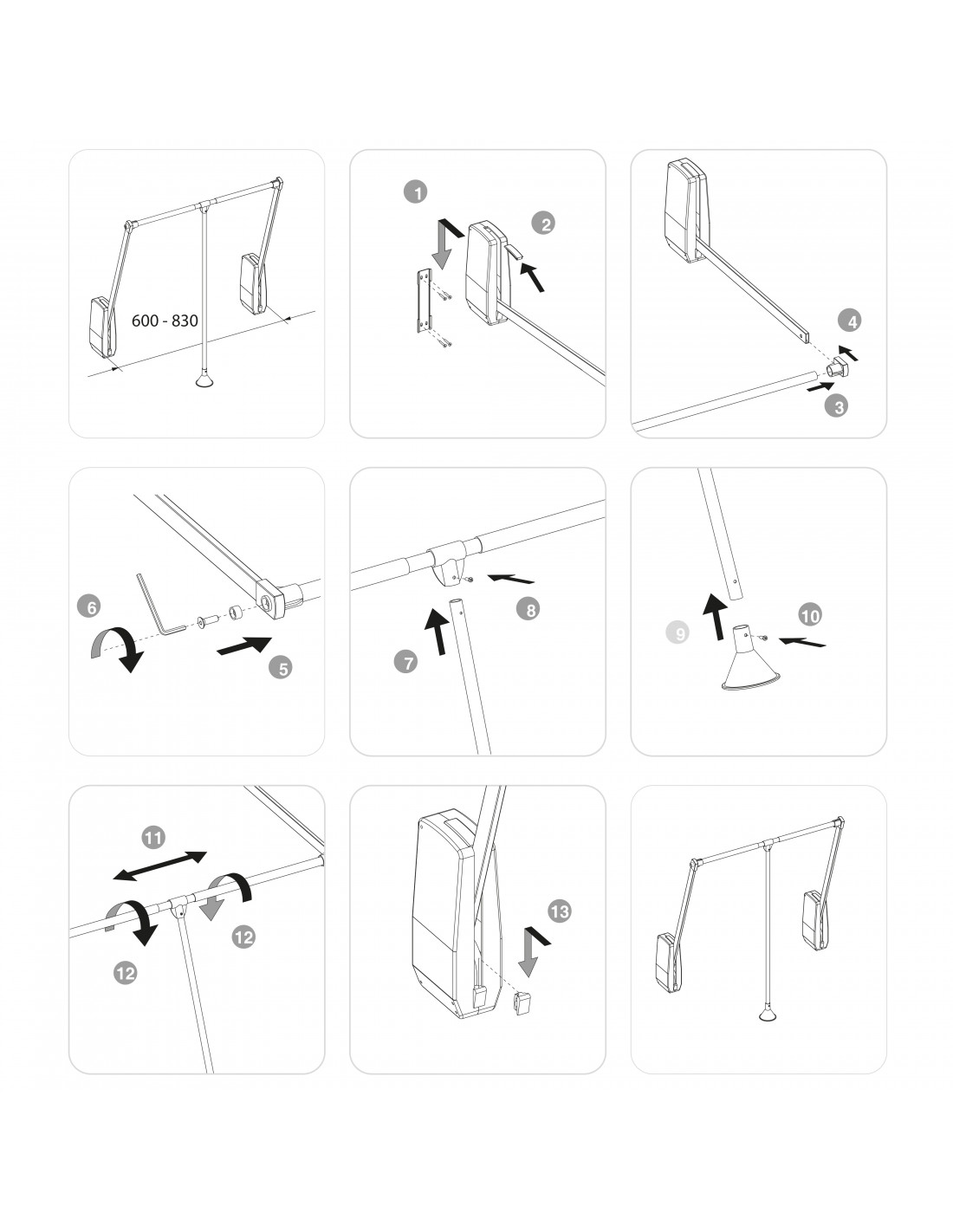 600 - 830

1
2

4
3

6
5

8
7

9
10

11
12
12

13