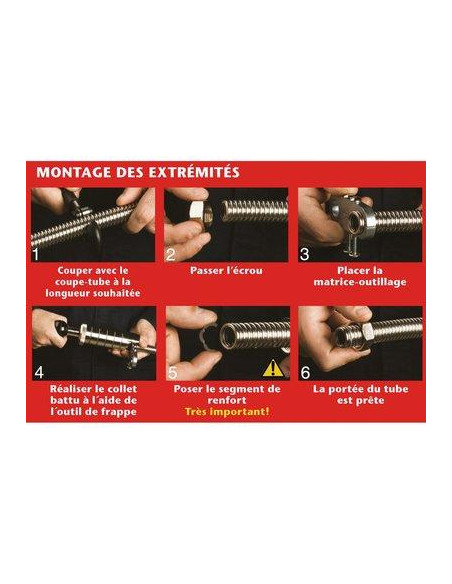 MONTAGE DES EXTRÉMITÉS

1
Couper avec le coupe-tube à la longueur souhaitée

2
Passer l'écrou

3
Placer la matrice-outillage

4
Réaliser le collet battu à l´aide de l´outil de frappe

5
Poser le segment de renfort
Très important!

6
La portée du tube est prête