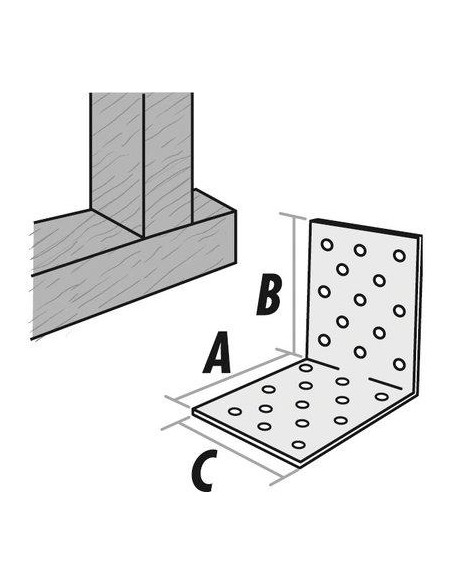 B

A

C