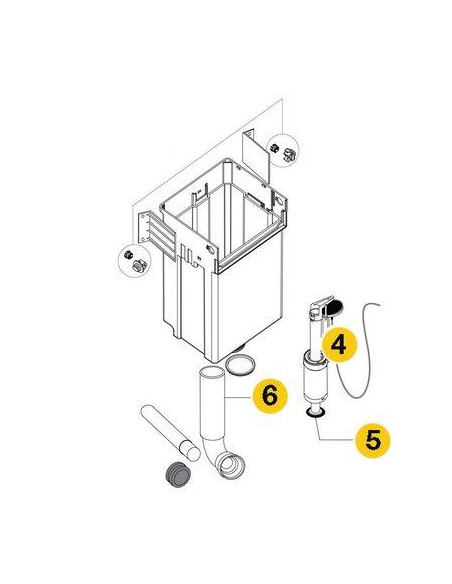 4

6

5