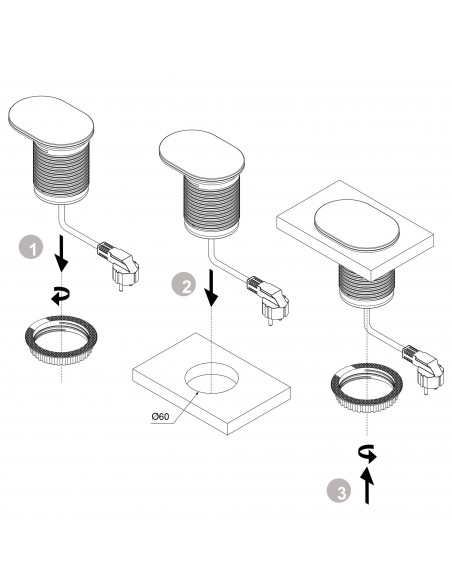 1

2

Ø60

3